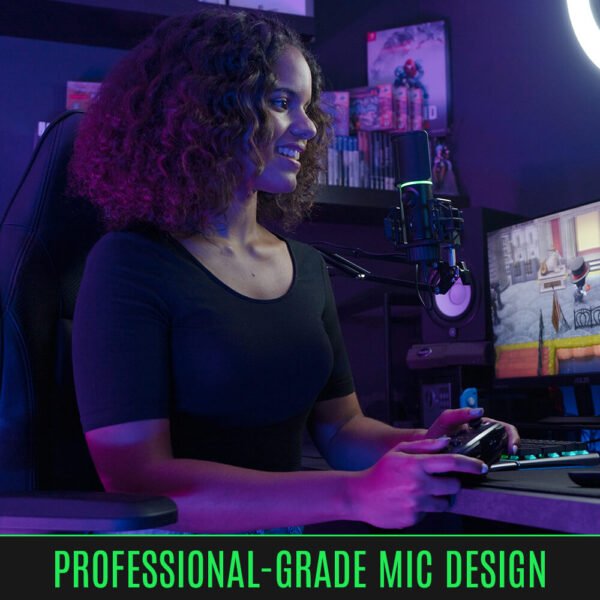 PROFESSIONAL-GRADE MIC DESIGN