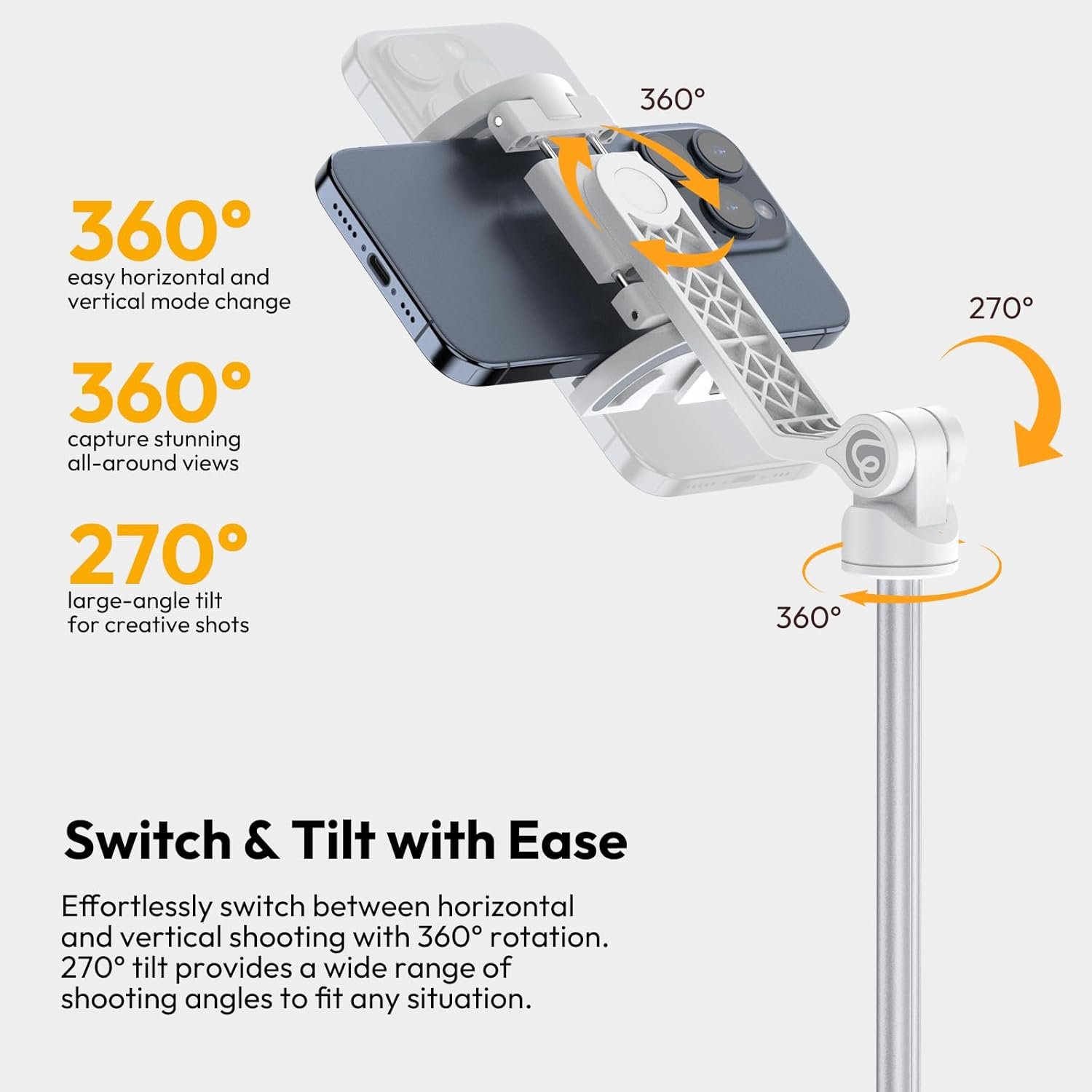 360°

360°
easy horizontal and vertical mode change

360°
capture stunning all-around views

270°
large-angle tilt for creative shots

270°

360°

Switch & Tilt with Ease

Effortlessly switch between horizontal and vertical shooting with 360° rotation. 270° tilt provides a wide range of shooting angles to fit any situation.