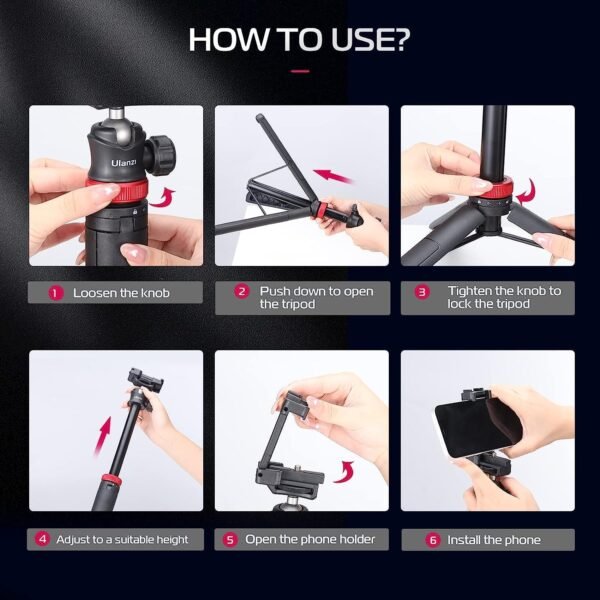 HOW TO USE?

Ulanzi

1 Loosen the knob

2 Push down to open the tripod

3 Tighten the knob to lock the tripod

4 Adjust to a suitable height

5 Open the phone holder

6 Install the phone